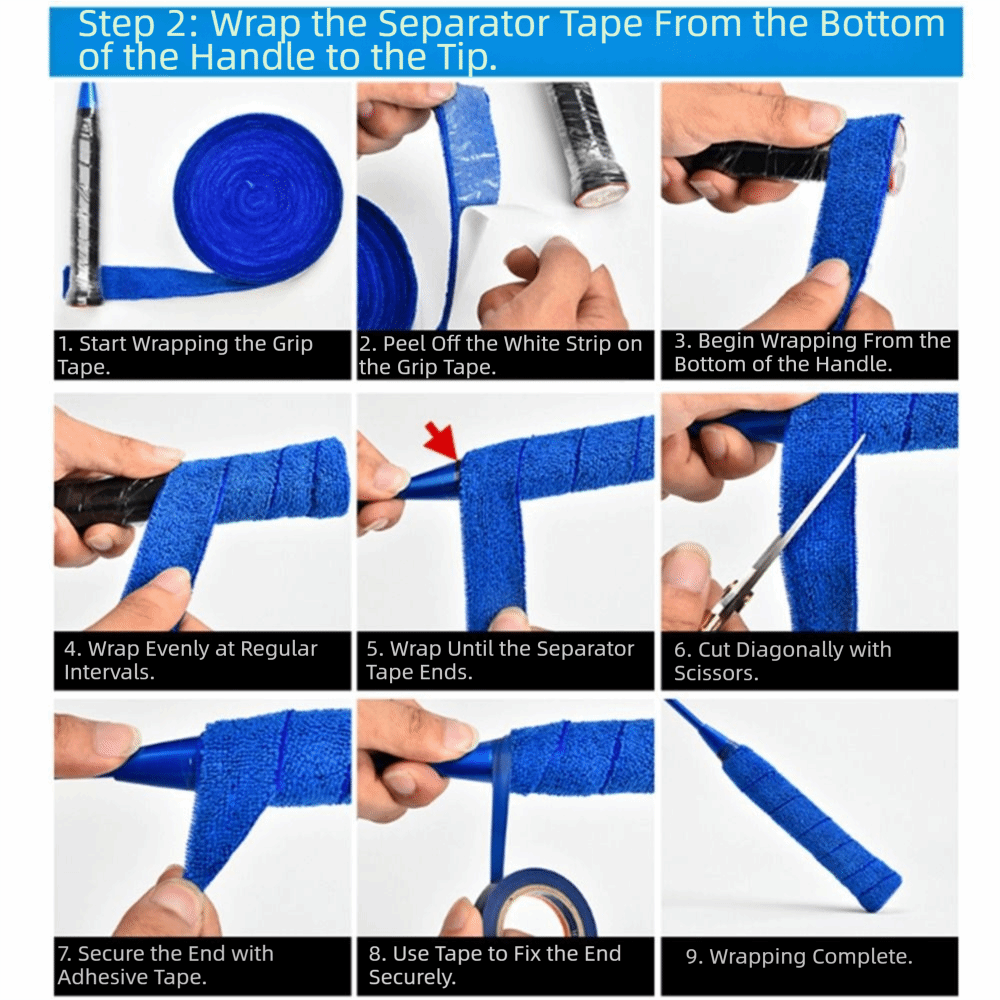 Step 2: Wrap the Separator Tape From the Bottom of the Handle to the Tip.

1. Start Wrapping the Grip Tape.

2. Peel Off the White Strip on the Grip Tape.

3. Begin Wrapping From the Bottom of the Handle.

4. Wrap Evenly at Regular Intervals.

5. Wrap Until the Separator Tape Ends.

6. Cut Diagonally with Scissors.

7. Secure the End with Adhesive Tape.

8. Use Tape to Fix the End Securely.

9. Wrapping Complete.